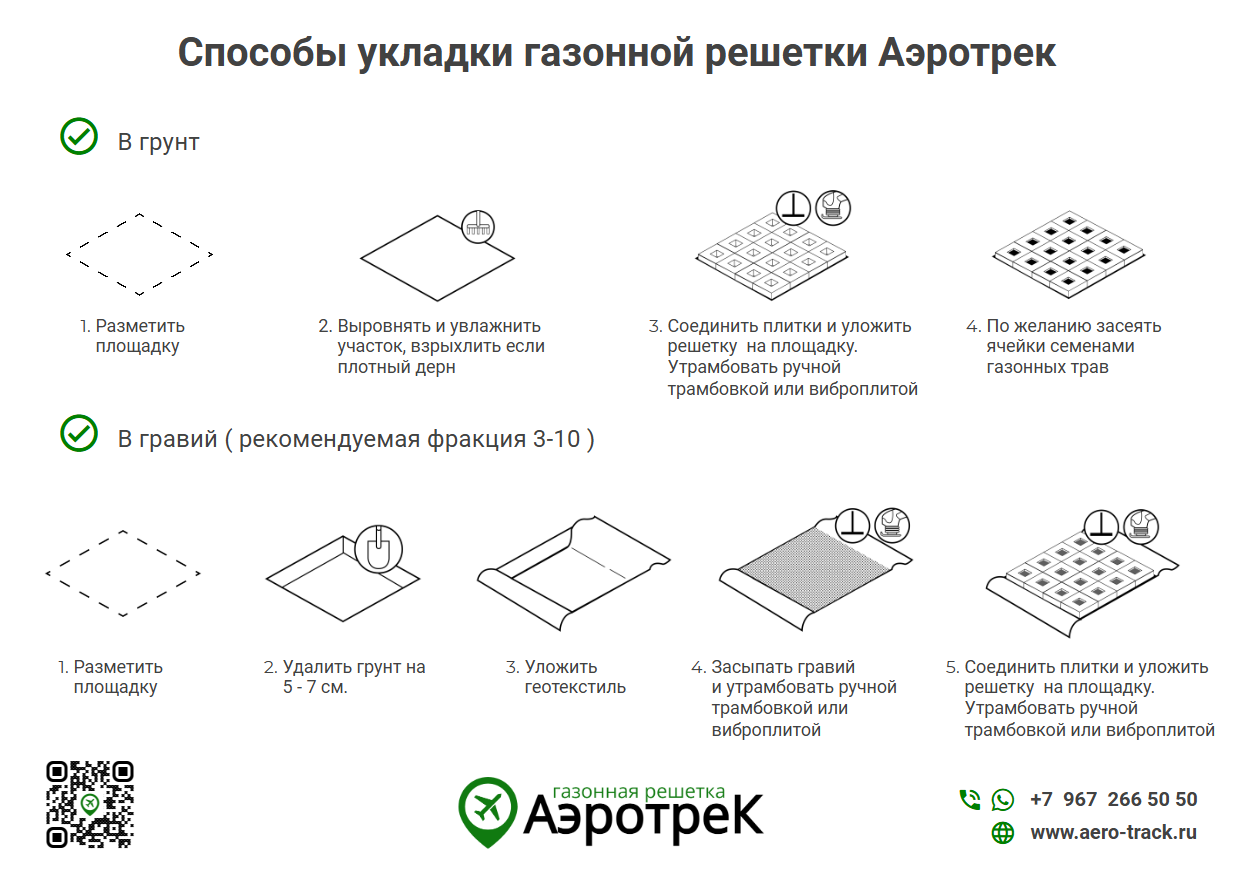 Способы укладки газонной решетки Аэротрек

В грунт

1. Разметить площадку

2. Выровнять и увлажнить участок, взрыхлить если плотный дерн

3. Соединить плитки и уложить решетку на площадку. Утрамбовать ручной трамбовкой или виброплитой

4. По желанию засеять ячейки семенами газонных трав

В гравий ( рекомендуемая фракция 3-10 )

1. Разметить площадку

2. Удалить грунт на 5 - 7 см.

3. Уложить геотекстиль

4. Засыпать гравий и утрамбовать ручной трамбовкой или виброплитой

5. Соединить плитки и уложить решетку на площадку. Утрамбовать ручной трамбовкой или виброплитой

газонная решетка
АэротреК

+7 967 266 50 50
www.aero-track.ru