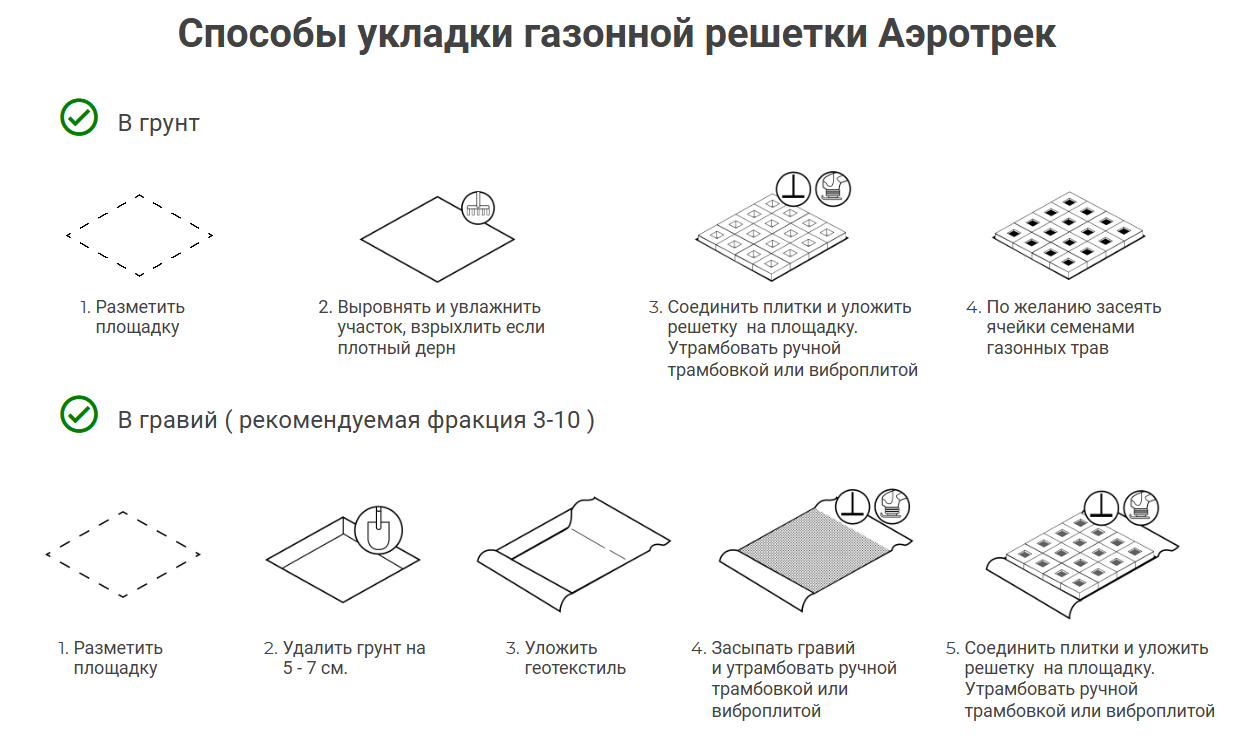 Способы укладки газонной решетки Аэротрек

В грунт

1. Разметить площадку

2. Выровнять и увлажнить участок, взрыхлить если плотный дерн

3. Соединить плитки и уложить решетку  на площадку. Утрамбовать ручной трамбовкой или виброплитой

4. По желанию засеять ячейки семенами газонных трав

В гравий ( рекомендуемая фракция 3-10 )

1. Разметить площадку

2. Удалить грунт на 5 - 7 см.

3. Уложить геотекстиль

4. Засыпать гравий и утрамбовать ручной трамбовкой или виброплитой

5. Соединить плитки и уложить решетку  на площадку. Утрамбовать ручной трамбовкой или виброплитой